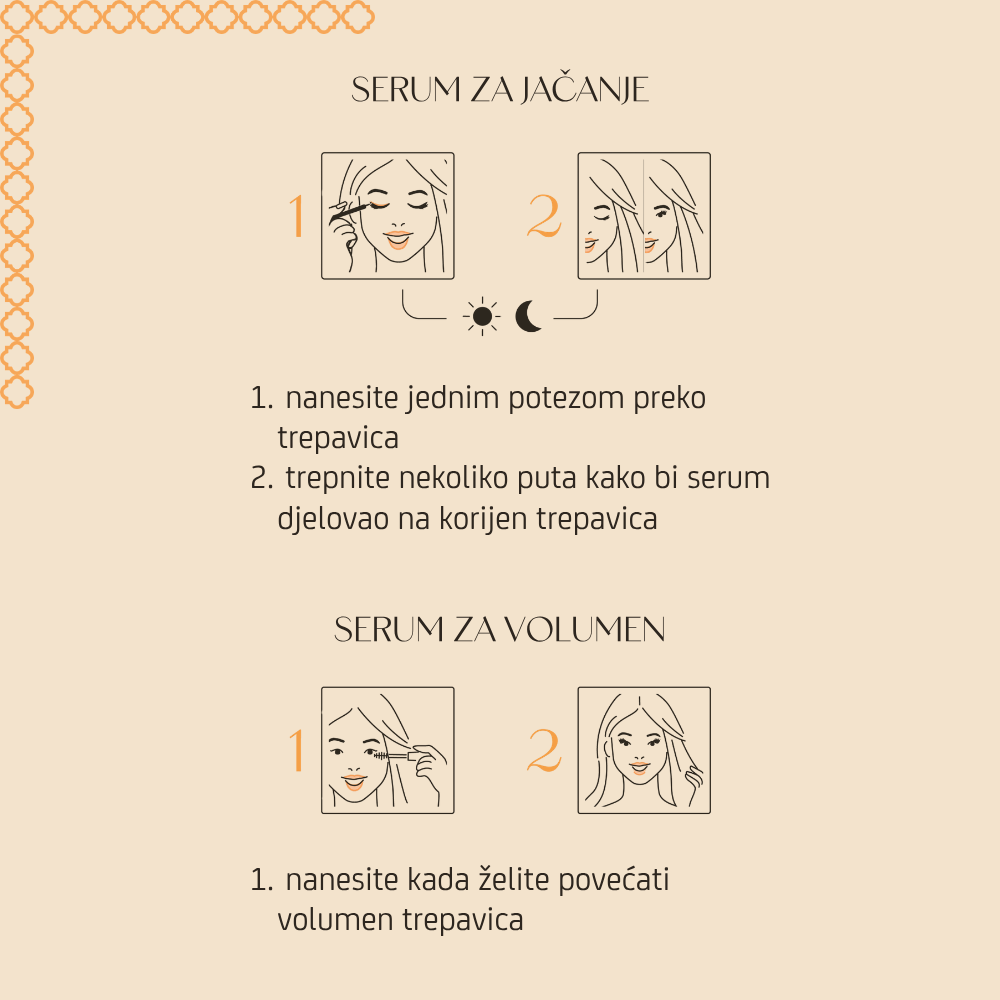 SERUM ZA JAČANJE

1

2

1. nanesite jednim potezom preko trepavica
2. trepnite nekoliko puta kako bi serum djelovao na korijen trepavica

SERUM ZA VOLUMEN

1

2

1. nanesite kada želite povećati volumen trepavica